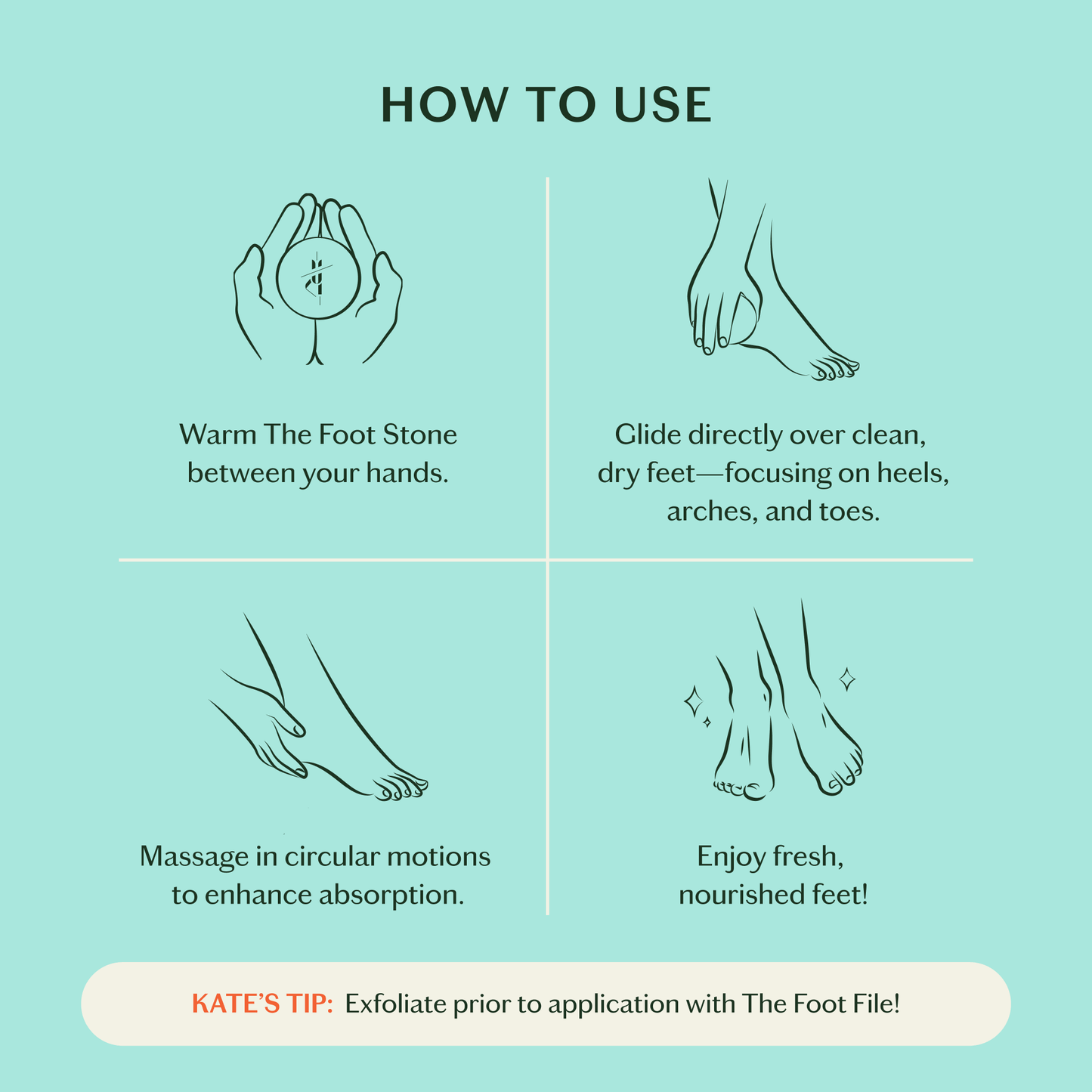 HOW TO USE

Warm The Foot Stone between your hands.

Glide directly over clean, dry feet—focusing on heels, arches, and toes.

Massage in circular motions to enhance absorption.

Enjoy fresh, nourished feet!

KATE'S TIP: Exfoliate prior to application with The Foot File!